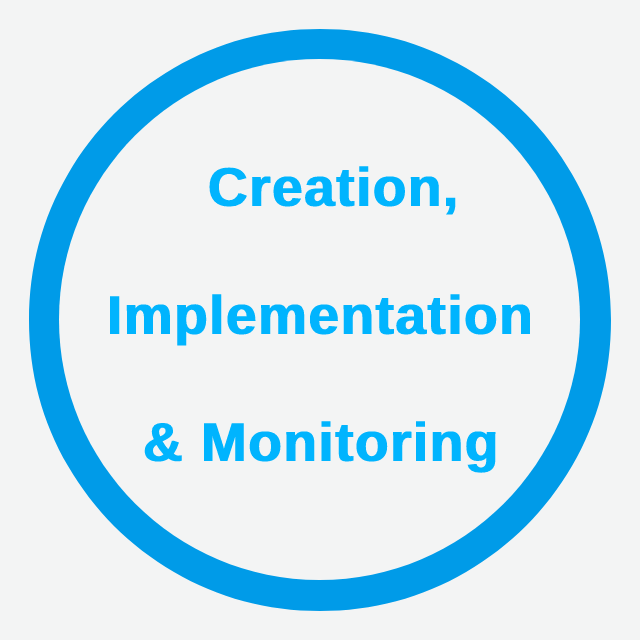 Creation, Implementation & Monitoring